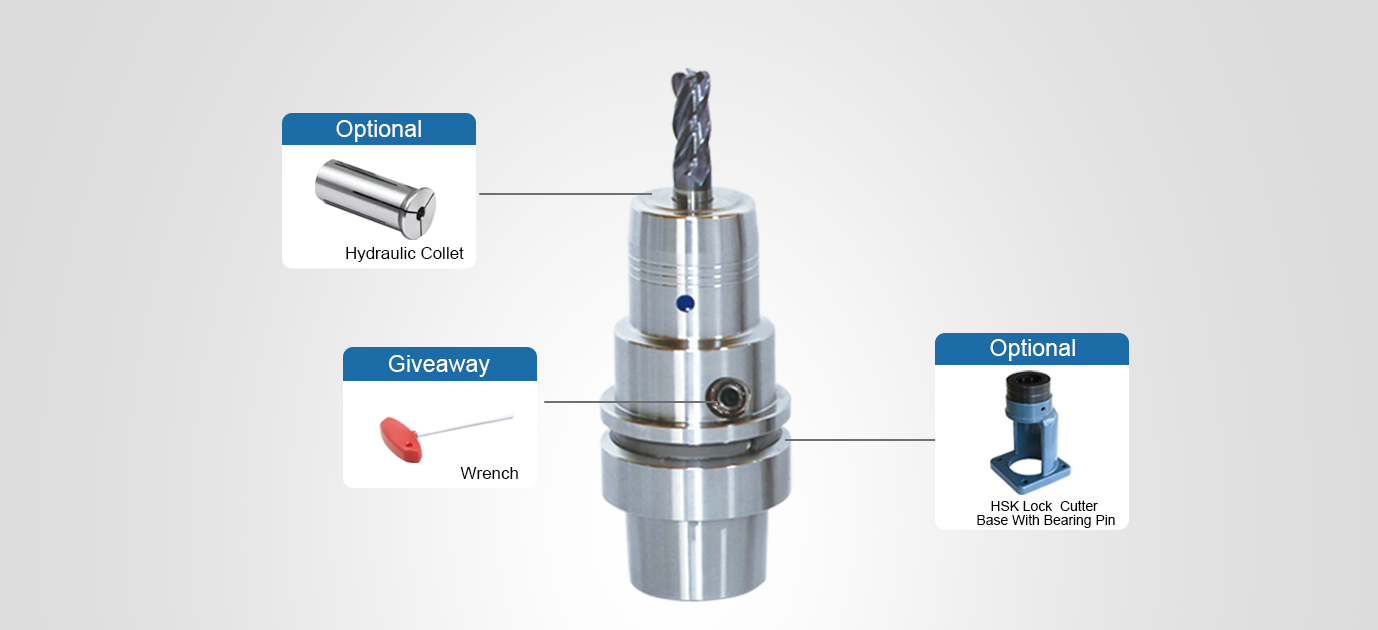 Optional

Hydraulic Collet

Giveaway

Wrench

Optional

HSK Lock Cutter Base With Bearing Pin