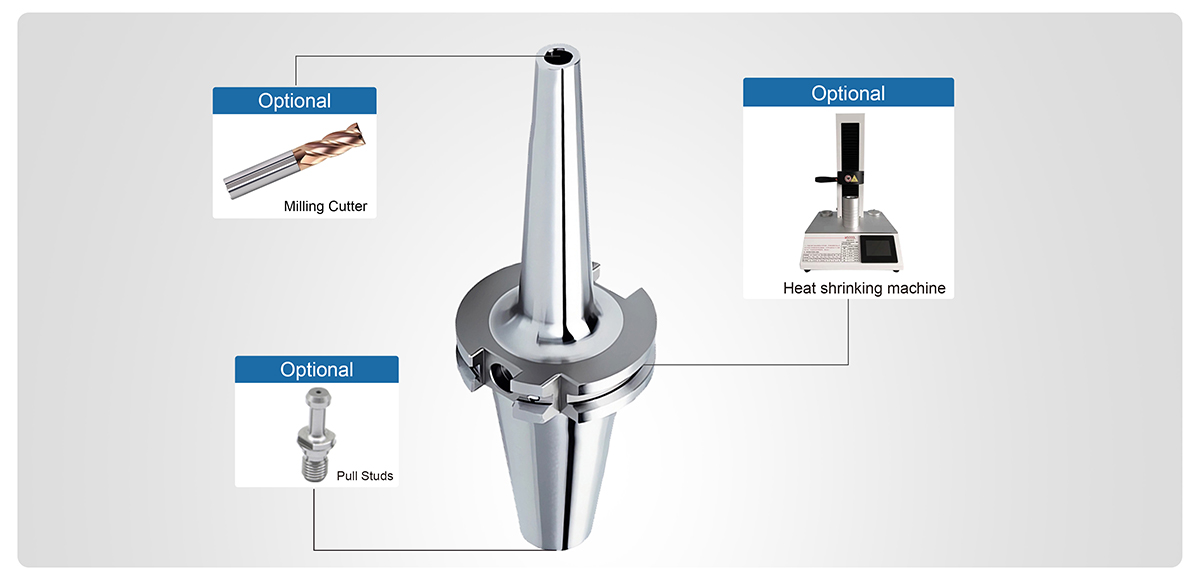 Optional

Milling Cutter

Optional

Heat shrinking machine

Optional

Pull Studs