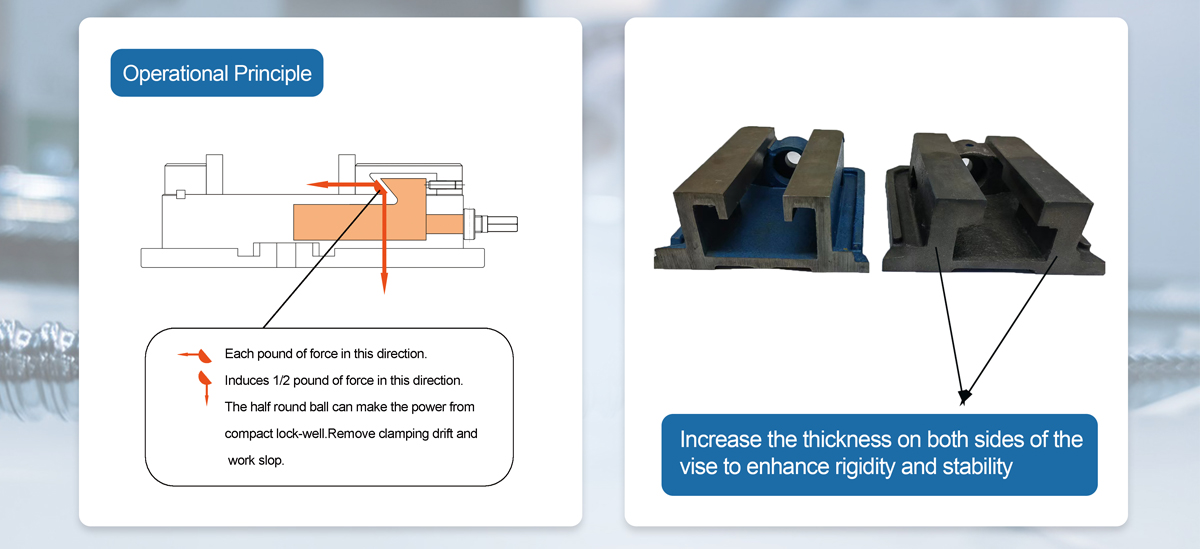 Operational Principle

Each pound of force in this direction.
Induces 1/2 pound of force in this direction.
The half round ball can make the power from compact lock-well.Remove clamping drift and work slop.

Increase the thickness on both sides of the vise to enhance rigidity and stability