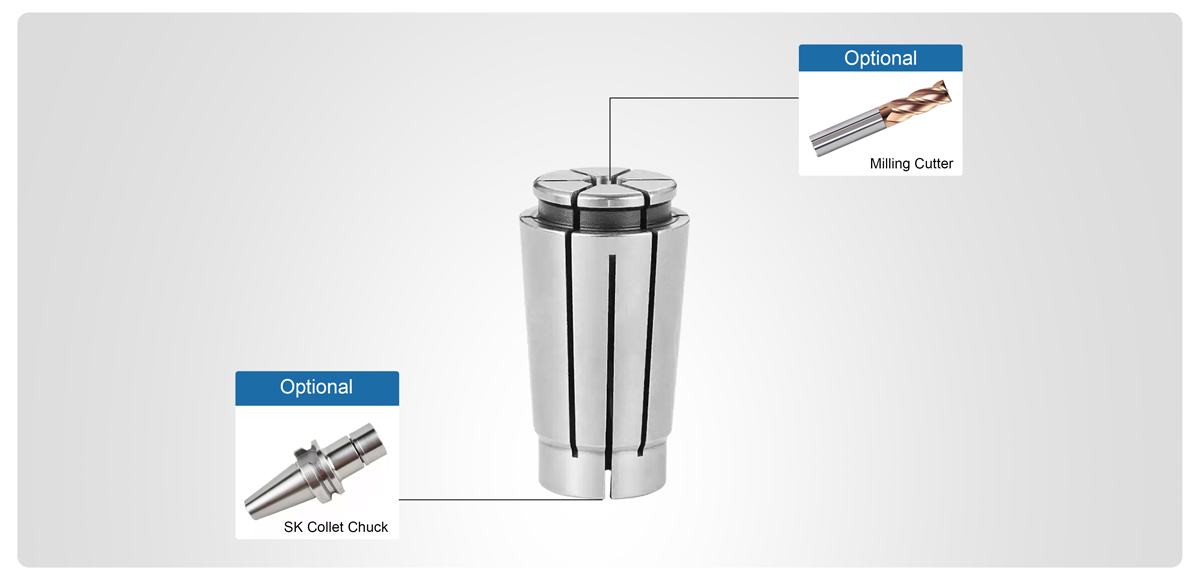 Optional
Milling Cutter

Optional
SK Collet Chuck