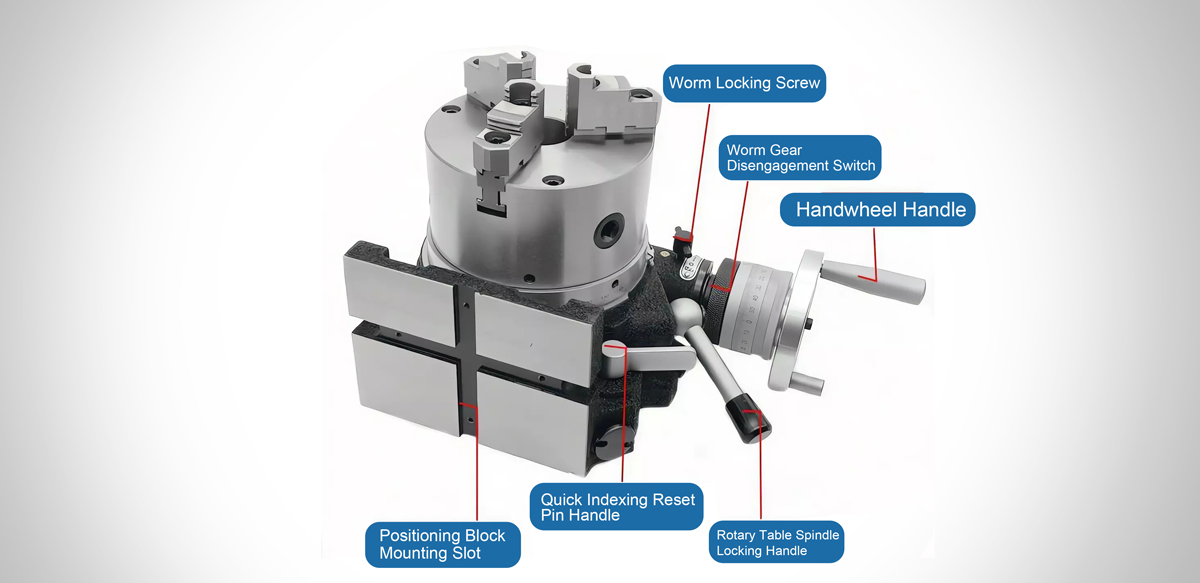 Worm Locking Screw

Worm Gear
Disengagement Switch

Handwheel Handle

Quick Indexing Reset
Pin Handle

Positioning Block
Mounting Slot

Rotary Table Spindle
Locking Handle