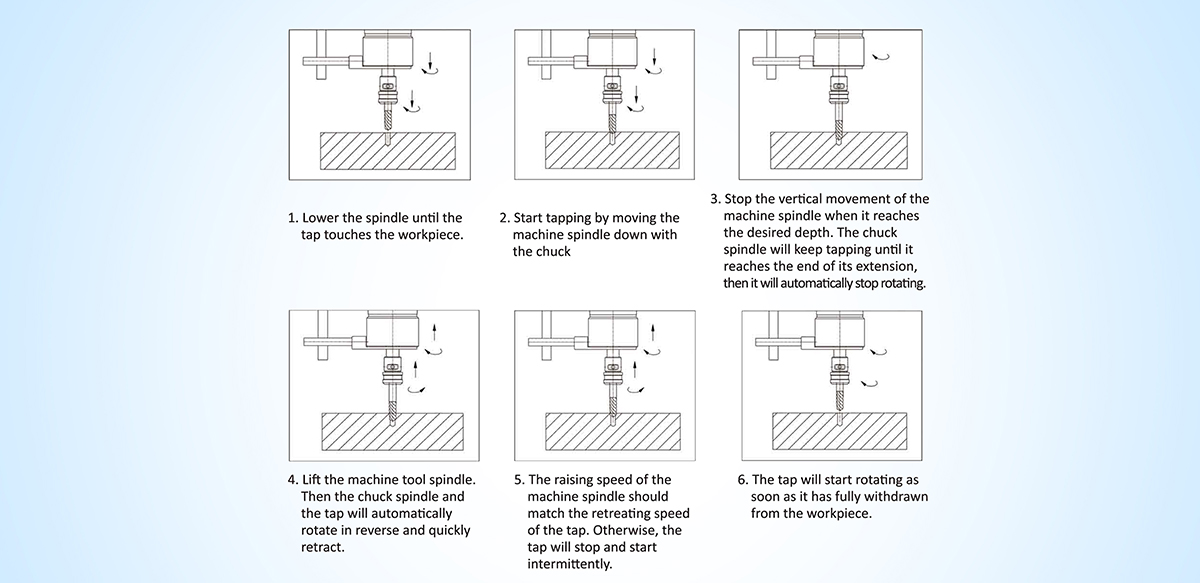 1. Lower the spindle until the tap touches the workpiece.

2. Start tapping by moving the machine spindle down with the chuck

3. Stop the vertical movement of the machine spindle when it reaches the desired depth. The chuck spindle will keep tapping until it reaches the end of its extension, then it will automatically stop rotating.

4. Lift the machine tool spindle. Then the chuck spindle and the tap will automatically rotate in reverse and quickly retract.

5. The raising speed of the machine spindle should match the retreating speed of the tap. Otherwise, the tap will stop and start intermittently.

6. The tap will start rotating as soon as it has fully withdrawn from the workpiece.