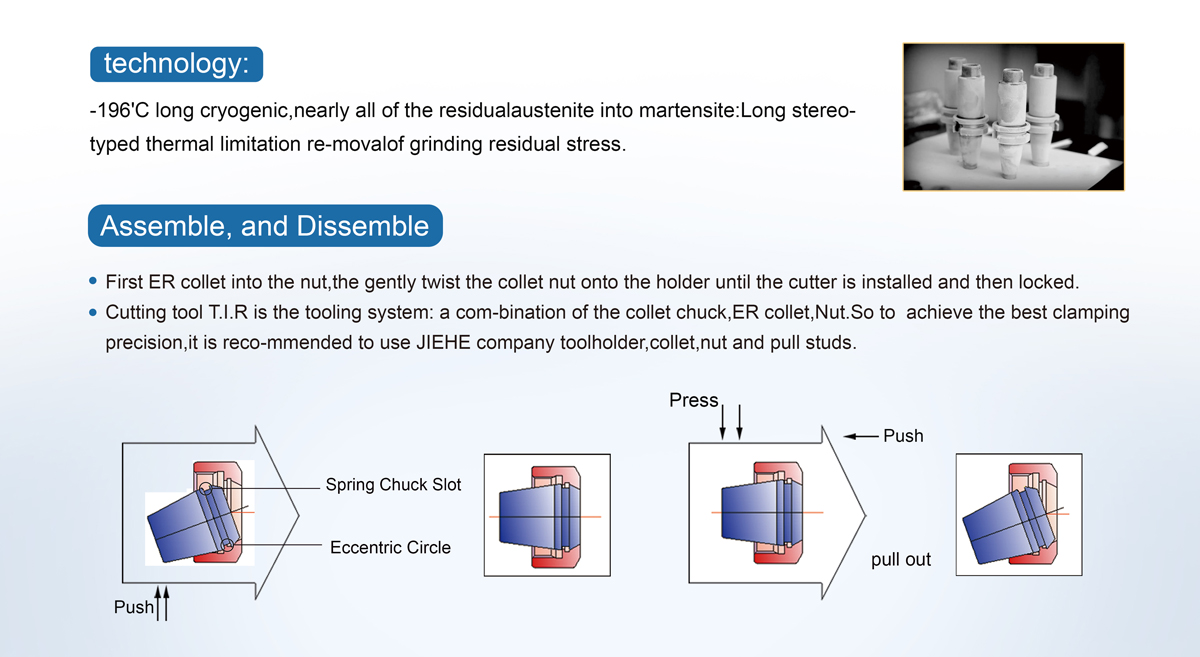 technology:

-196'C long cryogenic,nearly all of the residualaustenite into martensite:Long stereotyped thermal limitation re-movalof grinding residual stress.

Assemble, and Dissemble

• First ER collet into the nut,the gently twist the collet nut onto the holder until the cutter is installed and then locked.
• Cutting tool T.I.R is the tooling system: a com-bination of the collet chuck,ER collet,Nut.So to achieve the best clamping precision,it is reco-mmended to use JIEHE company toolholder,collet,nut and pull studs.

Spring Chuck Slot

Eccentric Circle

Push

Press

Push

pull out