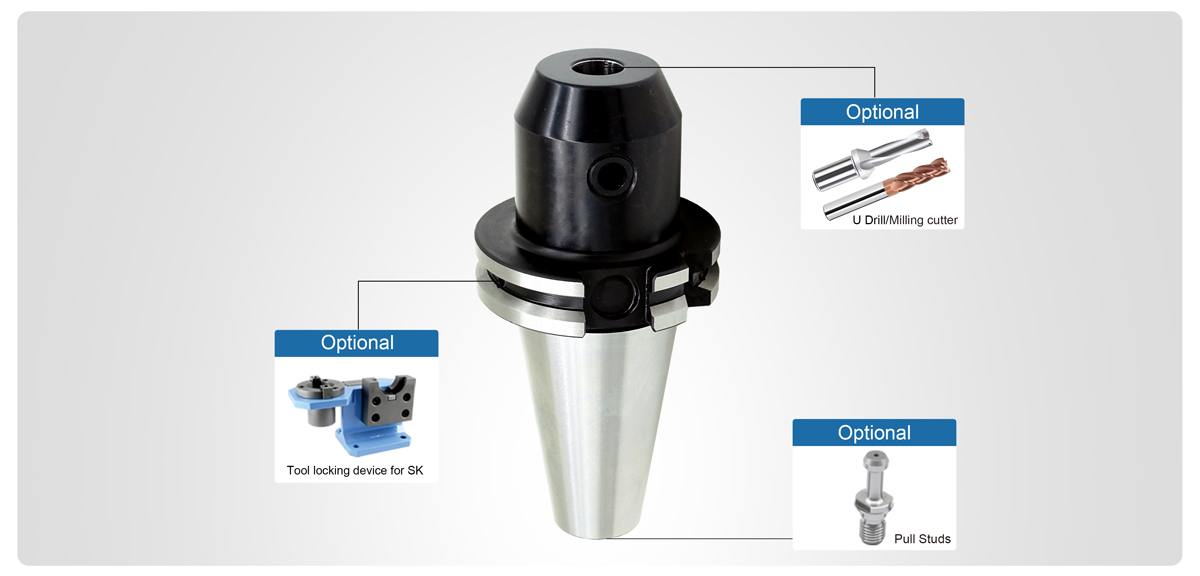 Optional

U Drill/Milling cutter

Optional

Tool locking device for SK

Optional

Pull Studs