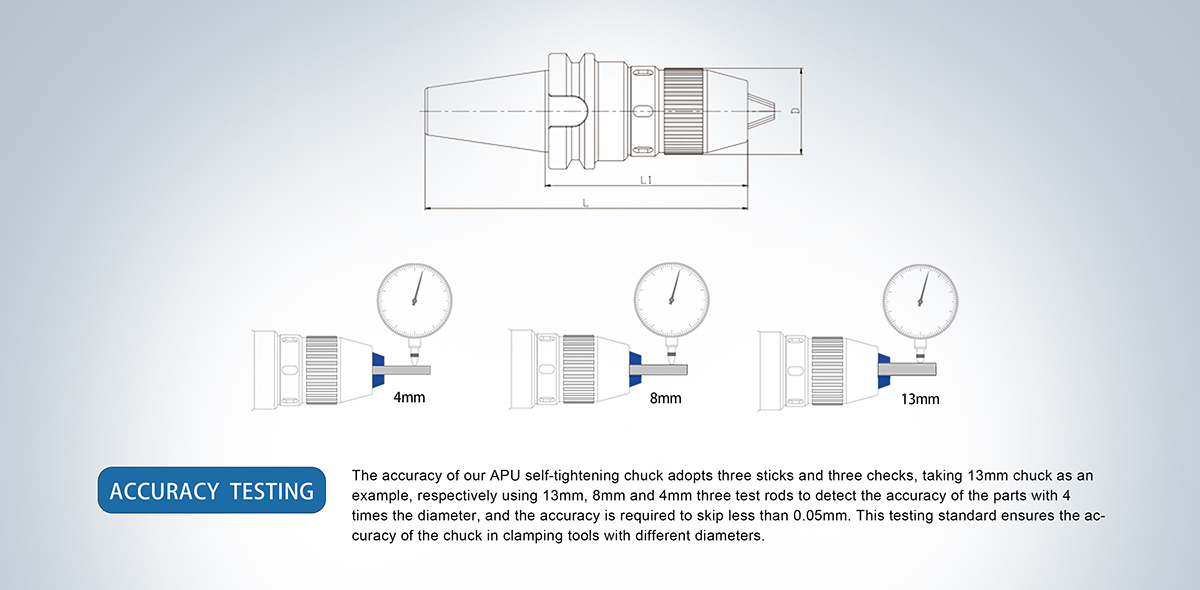 D

L1

L

4mm

8mm

13mm

ACCURACY TESTING

The accuracy of our APU self-tightening chuck adopts three sticks and three checks, taking 13mm chuck as an example, respectively using 13mm, 8mm and 4mm three test rods to detect the accuracy of the parts with 4 times the diameter, and the accuracy is required to skip less than 0.05mm. This testing standard ensures the accuracy of the chuck in clamping tools with different diameters.